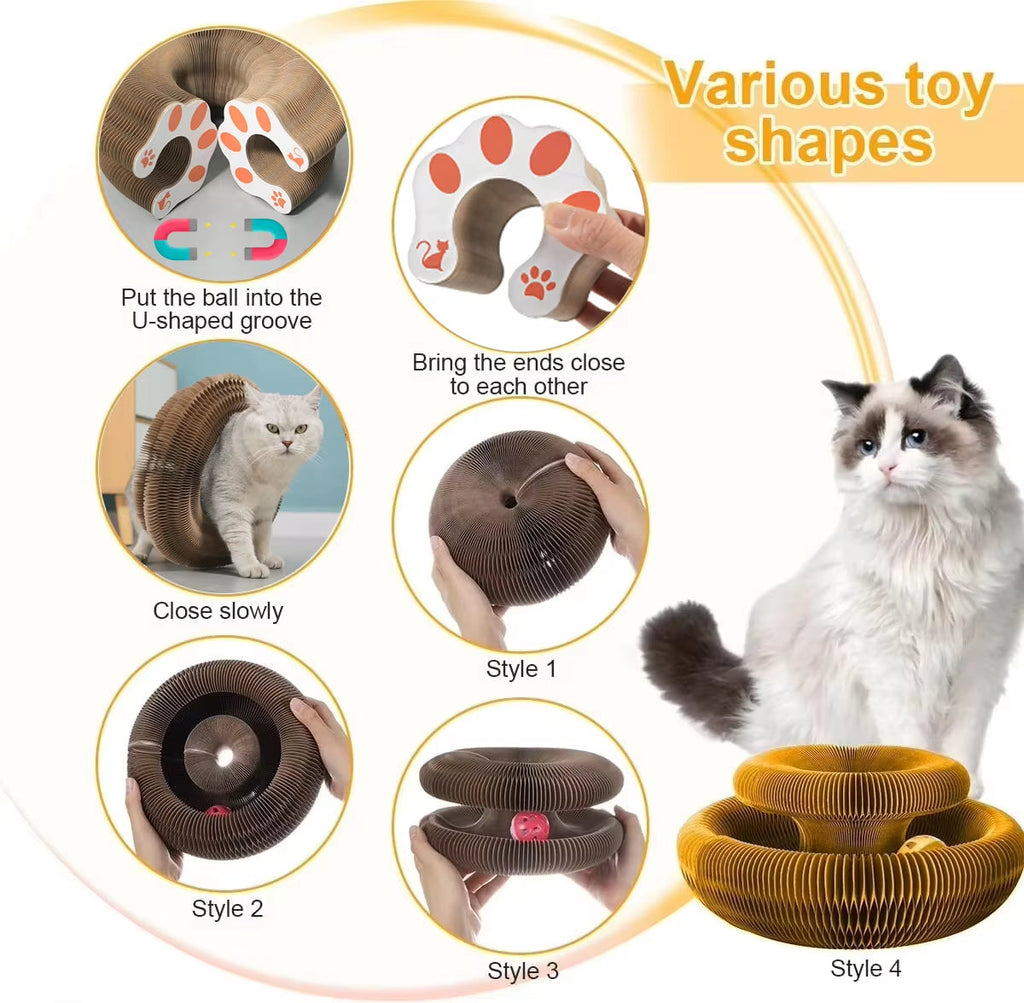 Various toy shapes

Put the ball into the U-shaped groove

Bring the ends close to each other

Close slowly

Style 1

Style 2

Style 3

Style 4