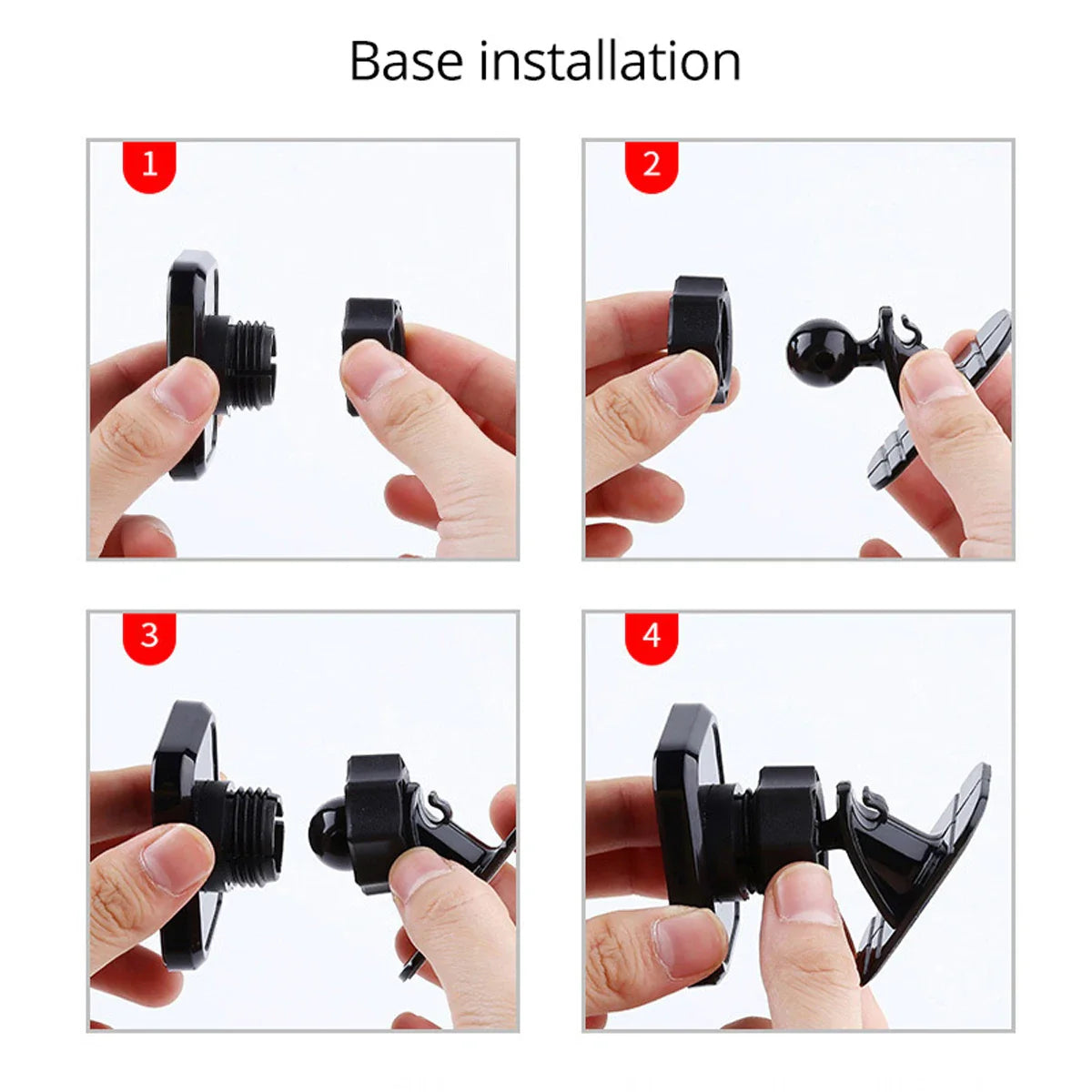 Base installation

1

2

3

4