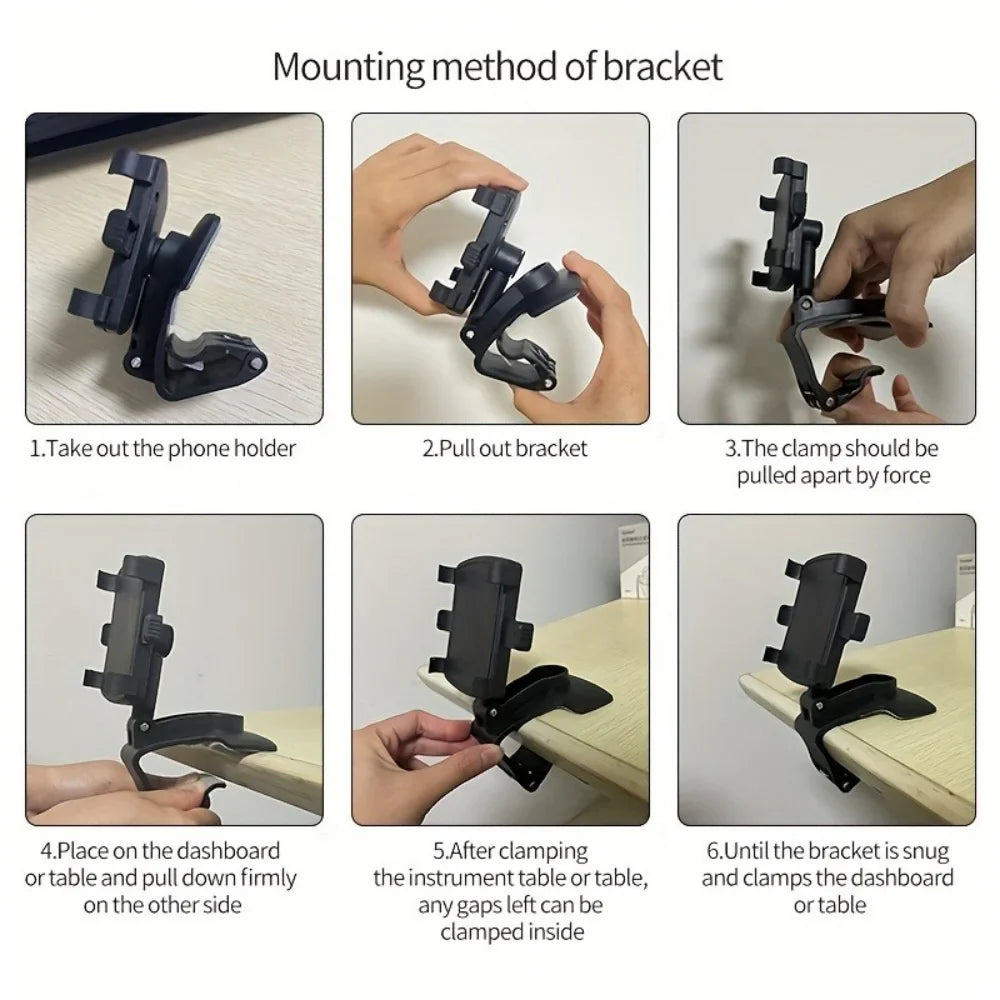 Mounting method of bracket

1.Take out the phone holder

2.Pull out bracket

3.The clamp should be pulled apart by force

4.Place on the dashboard or table and pull down firmly on the other side

5.After clamping the instrument table or table, any gaps left can be clamped inside

6.Until the bracket is snug and clamps the dashboard or table